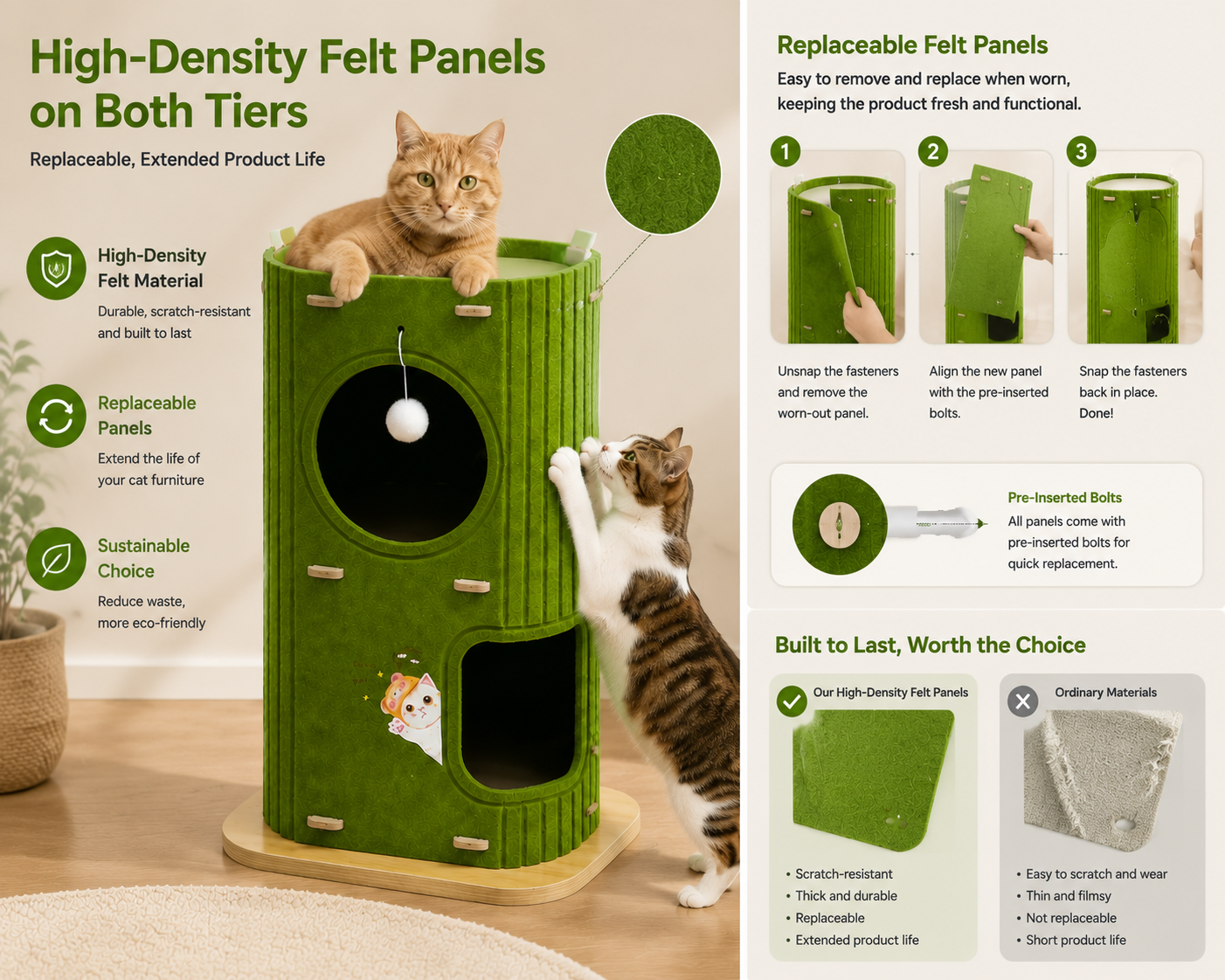 High-Density Felt Panels on Both Tiers

Replaceable, Extended Product Life

High-Density Felt Material

Durable, scratch-resistant and built to last

Replaceable Panels

Extend the life of your cat furniture

Sustainable Choice

Reduce waste, more eco-friendly

Replaceable Felt Panels

Easy to remove and replace when worn, keeping the product fresh and functional.

1

Unsnap the fasteners and remove the worn-out panel.

2

Align the new panel with the pre-inserted bolts.

3

Snap the fasteners back in place. Done!

Pre-Inserted Bolts

All panels come with pre-inserted bolts for quick replacement.

Built to Last, Worth the Choice

Our High-Density Felt Panels

• Scratch-resistant
• Thick and durable
• Replaceable
• Extended product life

Ordinary Materials

• Easy to scratch and wear
• Thin and filmsy
• Not replaceable
• Short product life